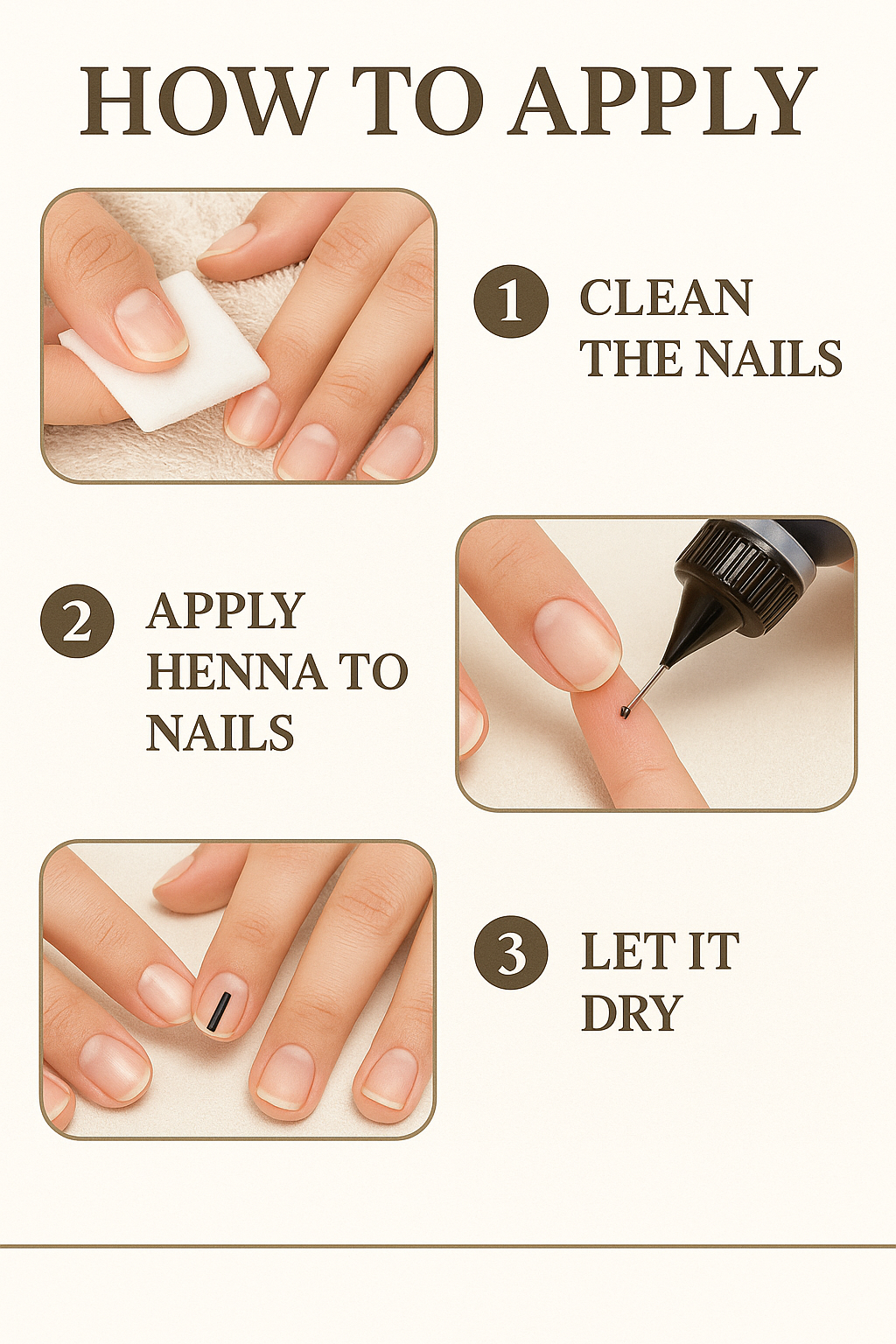 HOW TO APPLY

1 CLEAN THE NAILS

2 APPLY HENNA TO NAILS

3 LET IT DRY